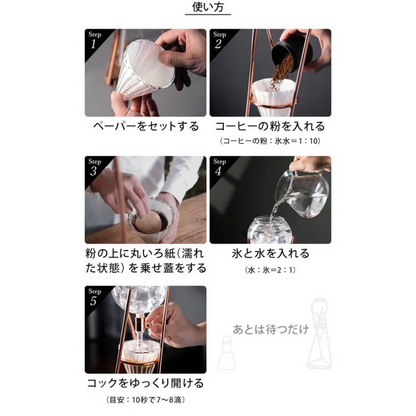 使い方

Step 1

ペーパーをセットする

Step 2

コーヒーの粉を入れる

（コーヒーの粉：氷水＝1：10）

Step 3

粉の上に丸いろ紙（濡れた状態）を乗せ蓋をする

Step 4

氷と水を入れる

（水：氷＝2：1）

Step 5

コックをゆっくり開ける

（目安：10秒で7〜8滴）

あとは待つだけ